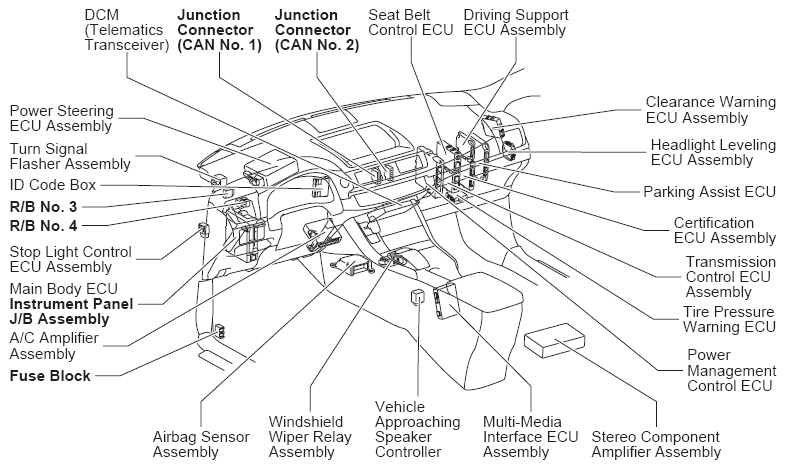 DCM (Telematics Transceiver)

Junction Connector (CAN No. 1)

Junction Connector (CAN No. 2)

Seat Belt Control ECU

Driving Support ECU Assembly

Power Steering ECU Assembly

Turn Signal Flasher Assembly

ID Code Box

R/B No. 3

R/B No. 4

Stop Light Control ECU Assembly

Main Body ECU

Instrument Panel J/B Assembly

A/C Amplifier Assembly

Fuse Block

Clearance Warning ECU Assembly

Headlight Leveling ECU Assembly

Parking Assist ECU

Certification ECU Assembly

Transmission Control ECU Assembly

Tire Pressure Warning ECU

Power Management Control ECU

Airbag Sensor Assembly

Windshield Wiper Relay Assembly

Vehicle Approaching Speaker Controller

Multi-Media Interface ECU Assembly

Stereo Component Amplifier Assembly