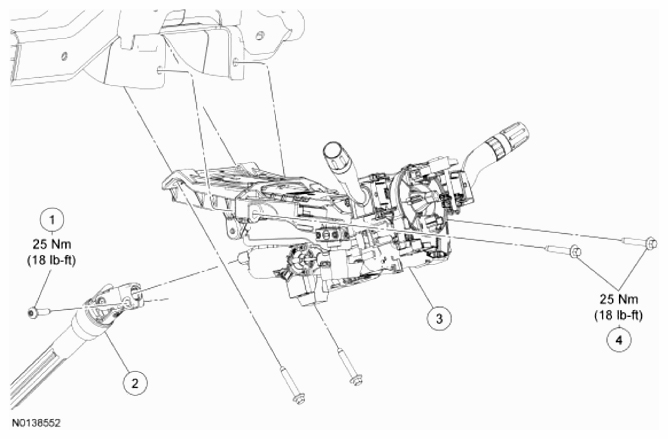 1
25 Nm
(18 lb-ft)

2

3

25 Nm
(18 lb-ft)
4

N0138552