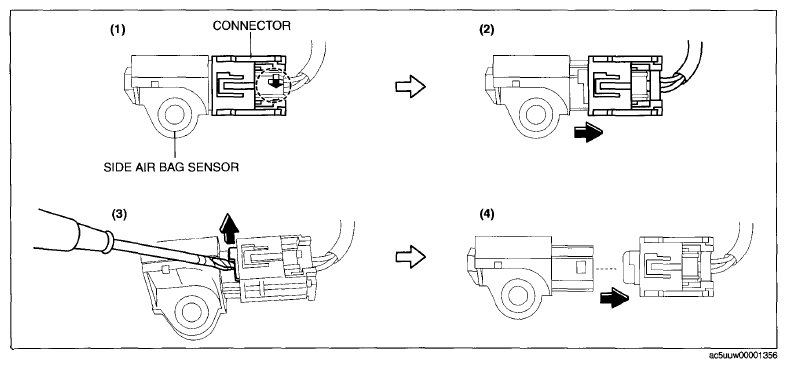 (1)
CONNECTOR
SIDE AIR BAG SENSOR
(2)
(3)
(4)
ac5uuw00001356