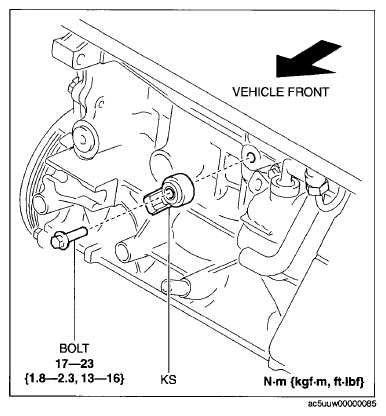 VEHICLE FRONT

BOLT
17—23
{1.8—2.3, 13—16}

KS

N·m {kgf·m, ft·lbf}

ac5uuw00000085