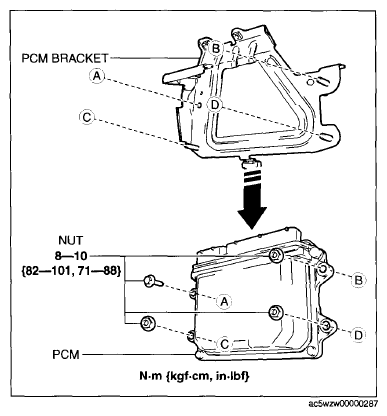 PCM BRACKET
B
A
D
C
NUT
8—10
{82—101, 71—88}
B
A
D
C
PCM
N·m {kgf·cm, in·lbf}
ac5wzw00000287