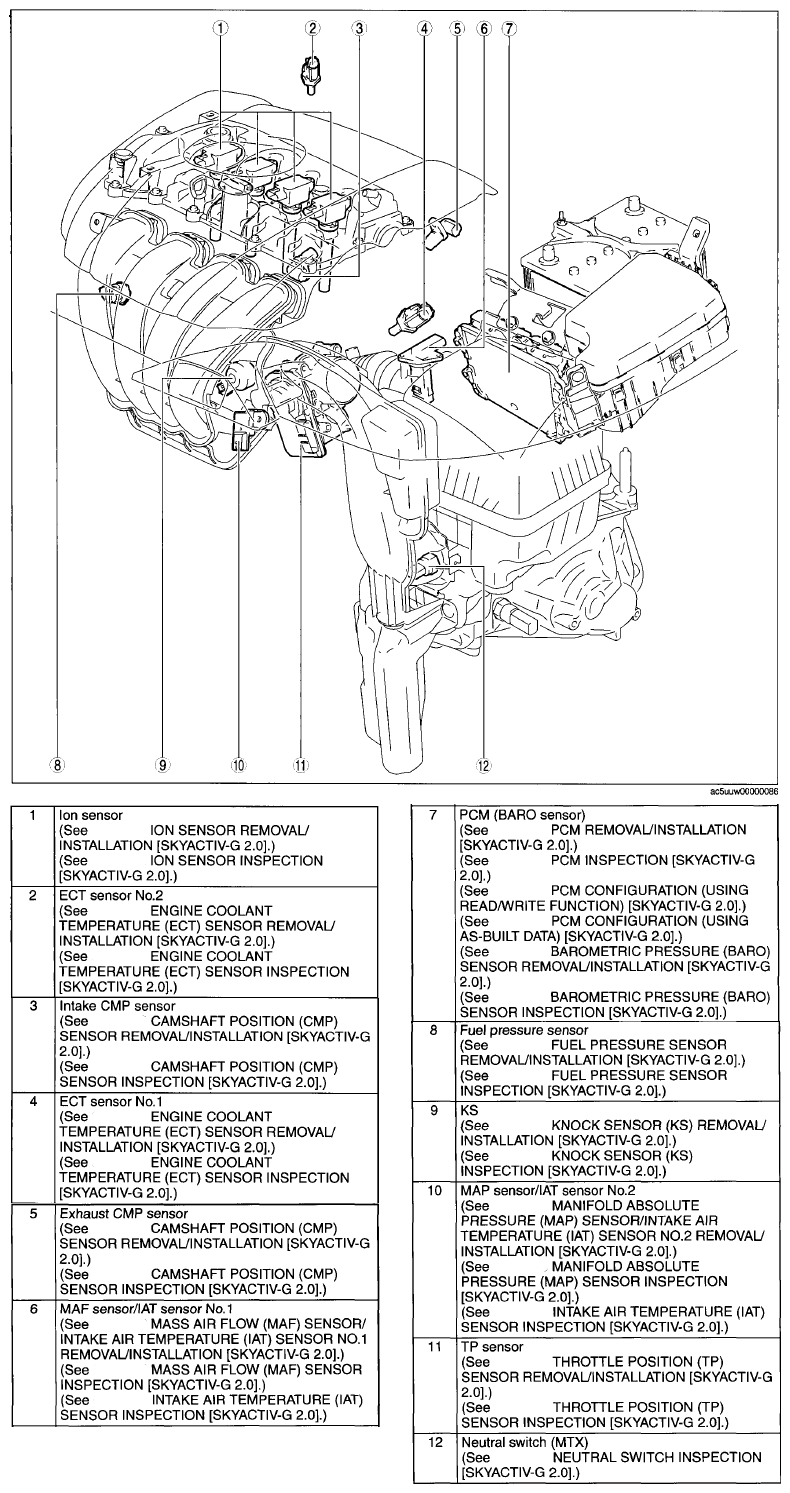 1 2 3 4 5 6 7

8 9 10 11 12

ac5uuw00000086

| | |
|---|---|
| 1 | Ion sensor (See ION SENSOR REMOVAL/ INSTALLATION [SKYACTIV-G 2.0].) (See ION SENSOR INSPECTION [SKYACTIV-G 2.0].) |
| 2 | ECT sensor No.2 (See ENGINE COOLANT TEMPERATURE (ECT) SENSOR REMOVAL/ INSTALLATION [SKYACTIV-G 2.0].) (See ENGINE COOLANT TEMPERATURE (ECT) SENSOR INSPECTION [SKYACTIV-G 2.0].) |
| 3 | Intake CMP sensor (See CAMSHAFT POSITION (CMP) SENSOR REMOVAL/INSTALLATION [SKYACTIV-G 2.0].) (See CAMSHAFT POSITION (CMP) SENSOR INSPECTION [SKYACTIV-G 2.0].) |
| 4 | ECT sensor No.1 (See ENGINE COOLANT TEMPERATURE (ECT) SENSOR REMOVAL/ INSTALLATION [SKYACTIV-G 2.0].) (See ENGINE COOLANT TEMPERATURE (ECT) SENSOR INSPECTION [SKYACTIV-G 2.0].) |
| 5 | Exhaust CMP sensor (See CAMSHAFT POSITION (CMP) SENSOR REMOVAL/INSTALLATION [SKYACTIV-G 2.0].) (See CAMSHAFT POSITION (CMP) SENSOR INSPECTION [SKYACTIV-G 2.0].) |
| 6 | MAF sensor/IAT sensor No.1 (See MASS AIR FLOW (MAF) SENSOR/ INTAKE AIR TEMPERATURE (IAT) SENSOR NO.1 REMOVAL/INSTALLATION [SKYACTIV-G 2.0].) (See MASS AIR FLOW (MAF) SENSOR INSPECTION [SKYACTIV-G 2.0].) (See INTAKE AIR TEMPERATURE (IAT) SENSOR INSPECTION [SKYACTIV-G 2.0].) |

| | |
|---|---|
| 7 | PCM (BARO sensor) (See PCM REMOVAL/INSTALLATION [SKYACTIV-G 2.0].) (See PCM INSPECTION [SKYACTIV-G 2.0].) (See PCM CONFIGURATION (USING READ/WRITE FUNCTION) [SKYACTIV-G 2.0].) (See PCM CONFIGURATION (USING AS-BUILT DATA) [SKYACTIV-G 2.0].) (See BAROMETRIC PRESSURE (BARO) SENSOR REMOVAL/INSTALLATION [SKYACTIV-G 2.0].) (See BAROMETRIC PRESSURE (BARO) SENSOR INSPECTION [SKYACTIV-G 2.0].) |
| 8 | Fuel pressure sensor (See FUEL PRESSURE SENSOR REMOVAL/INSTALLATION [SKYACTIV-G 2.0].) (See FUEL PRESSURE SENSOR INSPECTION [SKYACTIV-G 2.0].) |
| 9 | KS (See KNOCK SENSOR (KS) REMOVAL/ INSTALLATION [SKYACTIV-G 2.0].) (See KNOCK SENSOR (KS) INSPECTION [SKYACTIV-G 2.0].) |
| 10 | MAP sensor/IAT sensor No.2 (See MANIFOLD ABSOLUTE PRESSURE (MAP) SENSOR/INTAKE AIR TEMPERATURE (IAT) SENSOR NO.2 REMOVAL/ INSTALLATION [SKYACTIV-G 2.0].) (See MANIFOLD ABSOLUTE PRESSURE (MAP) SENSOR INSPECTION [SKYACTIV-G 2.0].) (See INTAKE AIR TEMPERATURE (IAT) SENSOR INSPECTION [SKYACTIV-G 2.0].) |
| 11 | TP sensor (See THROTTLE POSITION (TP) SENSOR REMOVAL/INSTALLATION [SKYACTIV-G 2.0].) (See THROTTLE POSITION (TP) SENSOR INSPECTION [SKYACTIV-G 2.0].) |
| 12 | Neutral switch (MTX) (See NEUTRAL SWITCH INSPECTION [SKYACTIV-G 2.0].) |