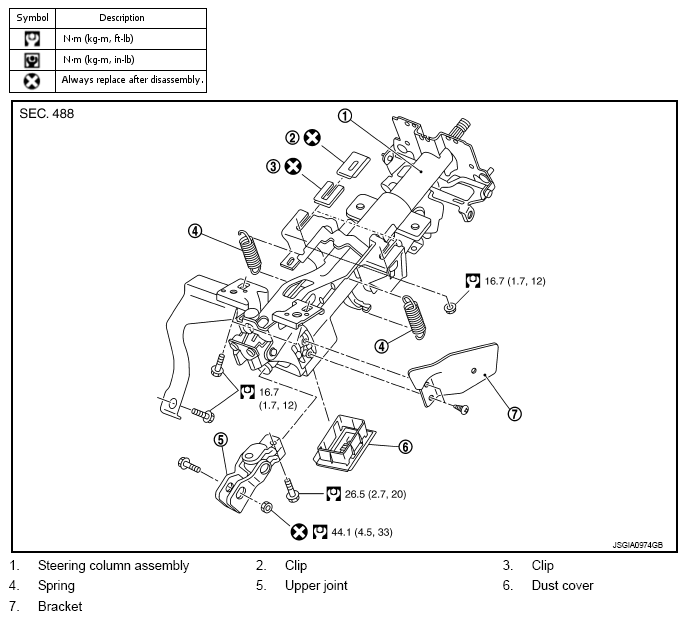 | Symbol | Description |
|---|---|
| | N·m (kg-m, ft-lb) |
| | N·m (kg-m, in-lb) |
| | Always replace after disassembly. |

SEC. 488

1
2
3
4
16.7 (1.7, 12)
4
16.7 (1.7, 12)
7
5
6
26.5 (2.7, 20)
44.1 (4.5, 33)
JSGIA0974GB

1. Steering column assembly
2. Clip
3. Clip
4. Spring
5. Upper joint
6. Dust cover
7. Bracket