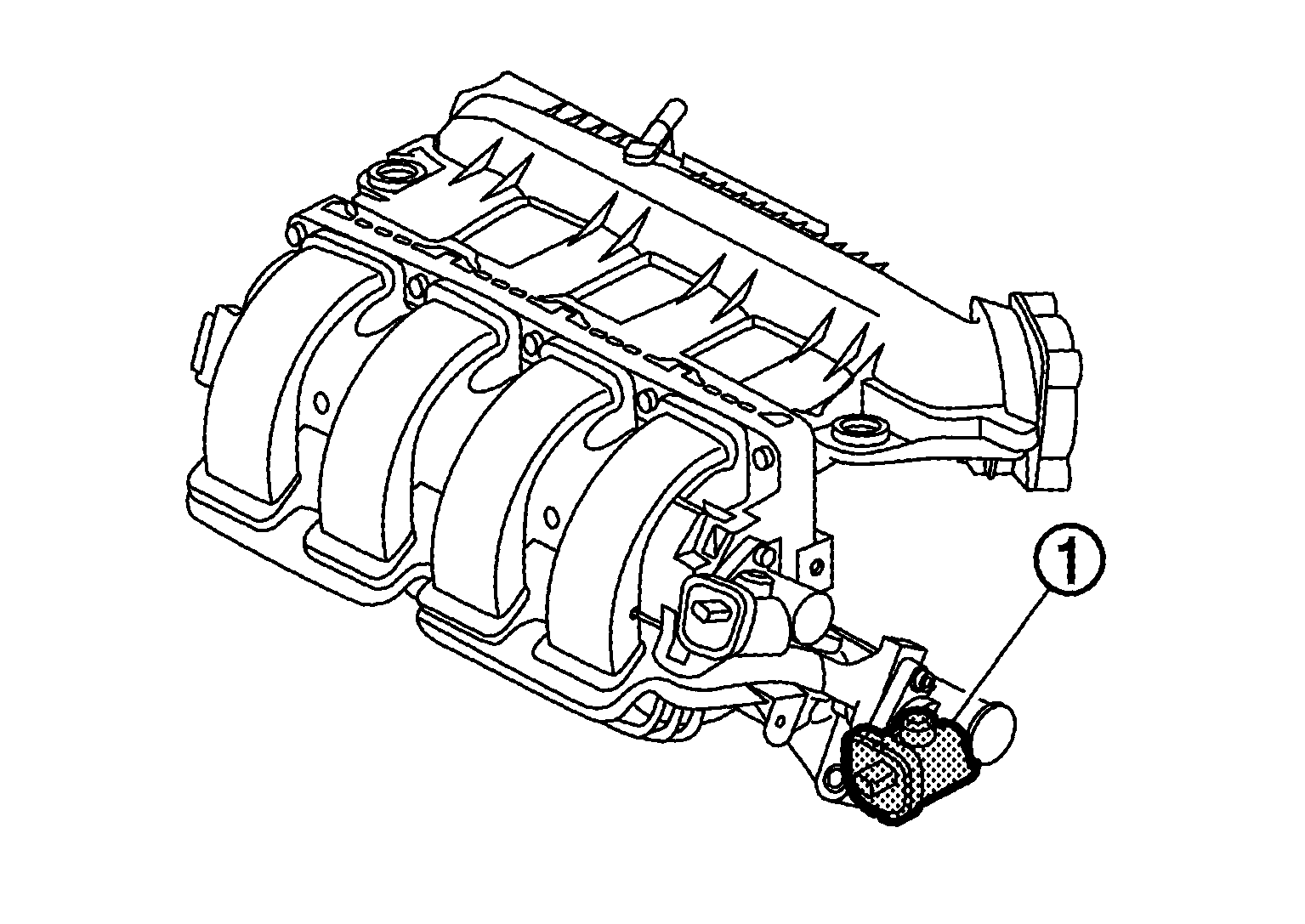 1