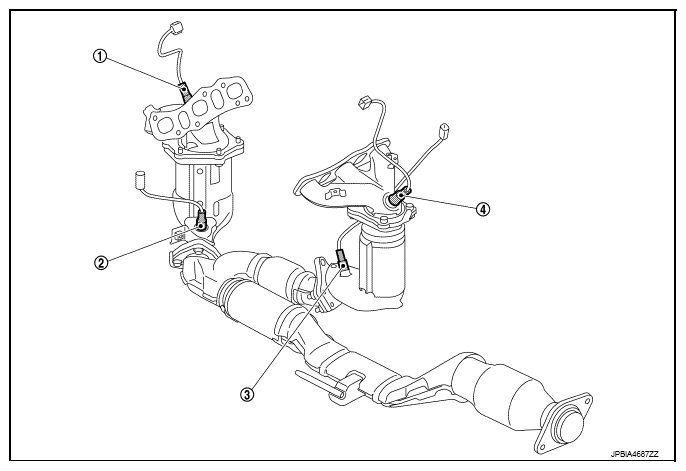 ①
②
③
④
JPBIA4687ZZ