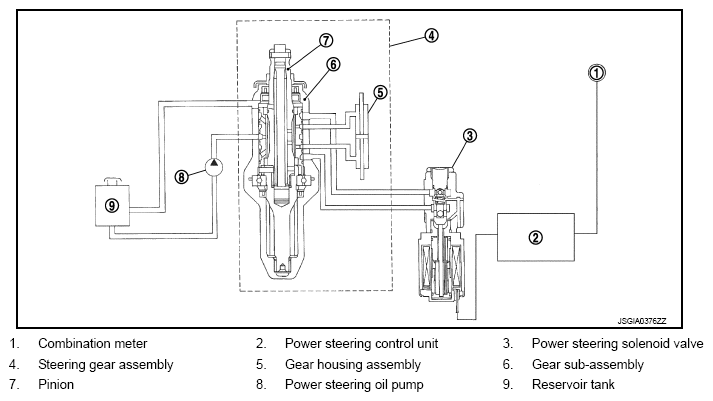 7
6
4
5
1
3
8
9
2
JSGIA0376ZZ

1. Combination meter
2. Power steering control unit
3. Power steering solenoid valve
4. Steering gear assembly
5. Gear housing assembly
6. Gear sub-assembly
7. Pinion
8. Power steering oil pump
9. Reservoir tank