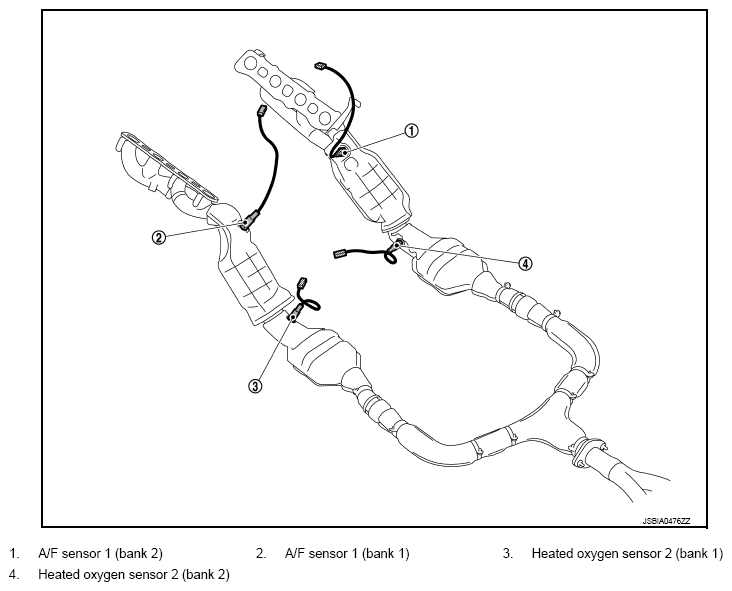 1
2
4
3
JSBIA0476ZZ

1. A/F sensor 1 (bank 2)
2. A/F sensor 1 (bank 1)
3. Heated oxygen sensor 2 (bank 1)
4. Heated oxygen sensor 2 (bank 2)