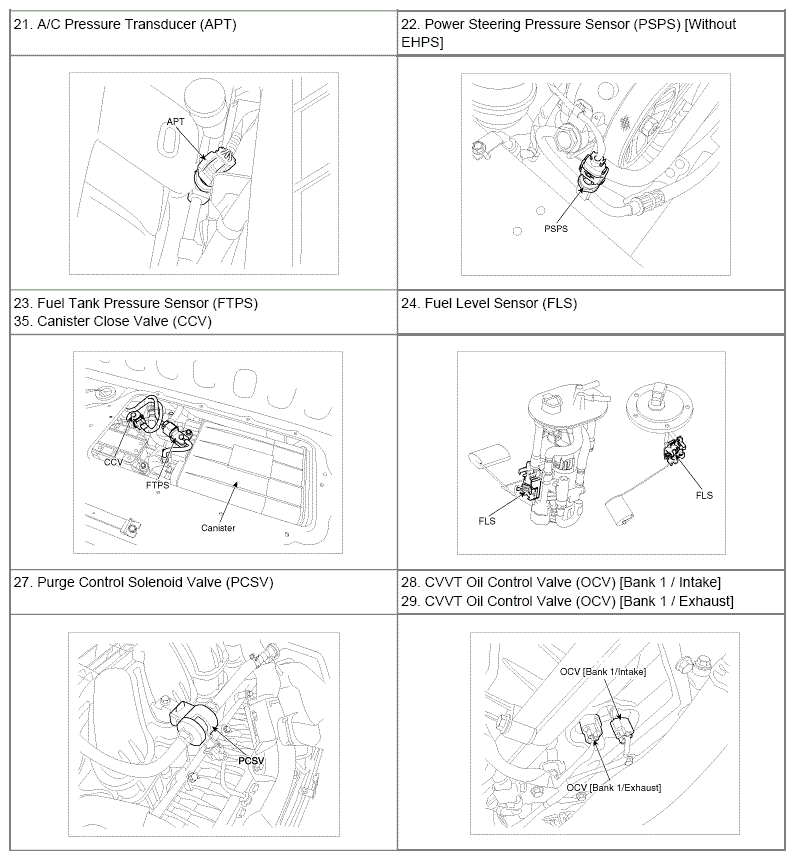 | 21. A/C Pressure Transducer (APT) | 22. Power Steering Pressure Sensor (PSPS) [Without EHPS] |
|---|---|
| APT | PSPS |
| 23. Fuel Tank Pressure Sensor (FTPS) 35. Canister Close Valve (CCV) | 24. Fuel Level Sensor (FLS) |
| CCV FTPS Canister | FLS FLS |
| 27. Purge Control Solenoid Valve (PCSV) | 28. CVVT Oil Control Valve (OCV) [Bank 1 / Intake] 29. CVVT Oil Control Valve (OCV) [Bank 1 / Exhaust] |
| PCSV | OCV [Bank 1/Intake] OCV [Bank 1/Exhaust] |