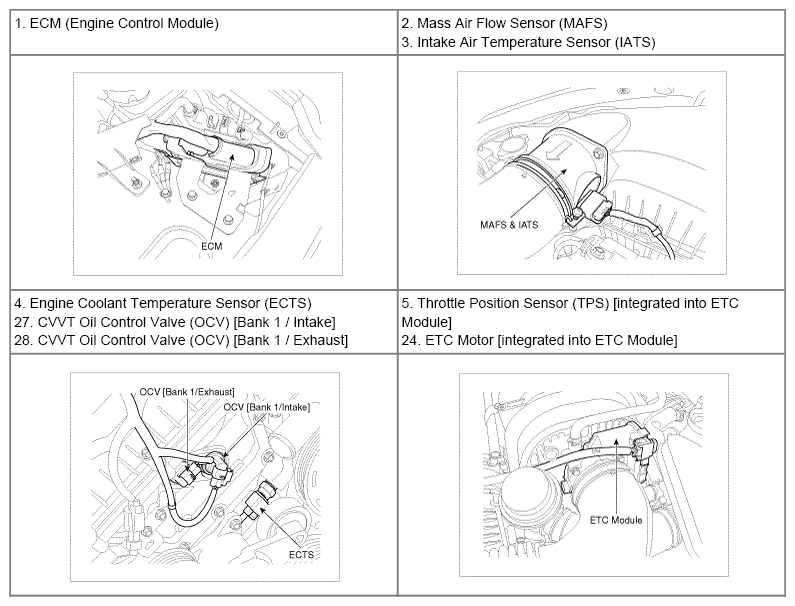 | 1. ECM (Engine Control Module) | 2. Mass Air Flow Sensor (MAFS)<br>3. Intake Air Temperature Sensor (IATS) |
|---|---|
| ECM | MAFS & IATS |
| 4. Engine Coolant Temperature Sensor (ECTS)<br>27. CVVT Oil Control Valve (OCV) [Bank 1 / Intake]<br>28. CVVT Oil Control Valve (OCV) [Bank 1 / Exhaust] | 5. Throttle Position Sensor (TPS) [integrated into ETC Module]<br>24. ETC Motor [integrated into ETC Module] |
| OCV [Bank 1/Exhaust]<br>OCV [Bank 1/Intake]<br>ECTS | ETC Module |