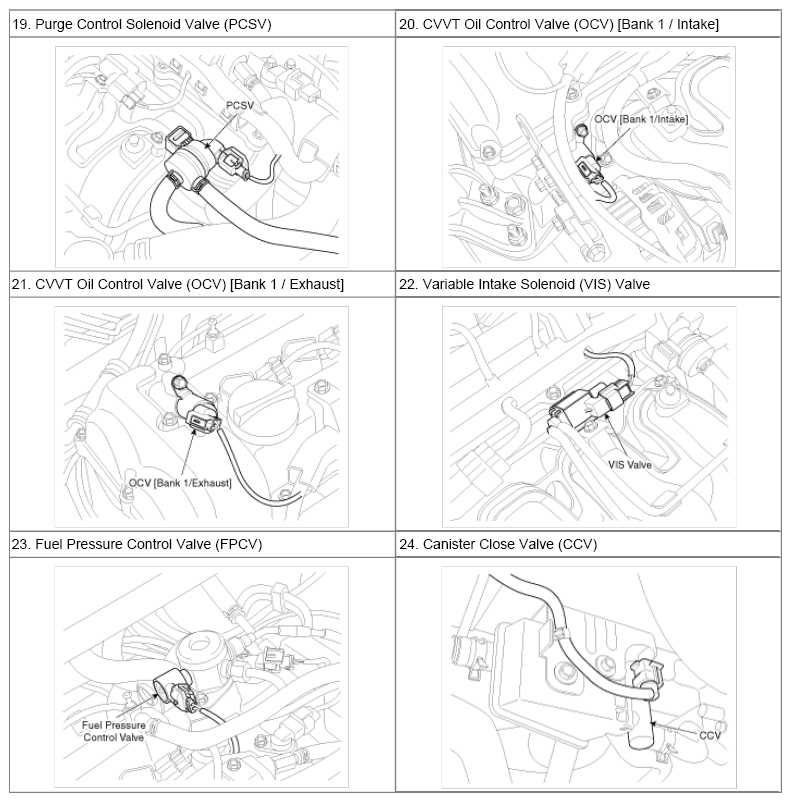 | 19. Purge Control Solenoid Valve (PCSV) | 20. CVVT Oil Control Valve (OCV) [Bank 1 / Intake] |
|---|---|
| PCSV | OCV [Bank 1/Intake] |
| 21. CVVT Oil Control Valve (OCV) [Bank 1 / Exhaust] | 22. Variable Intake Solenoid (VIS) Valve |
| OCV [Bank 1/Exhaust] | VIS Valve |
| 23. Fuel Pressure Control Valve (FPCV) | 24. Canister Close Valve (CCV) |
| Fuel Pressure Control Valve | CCV |