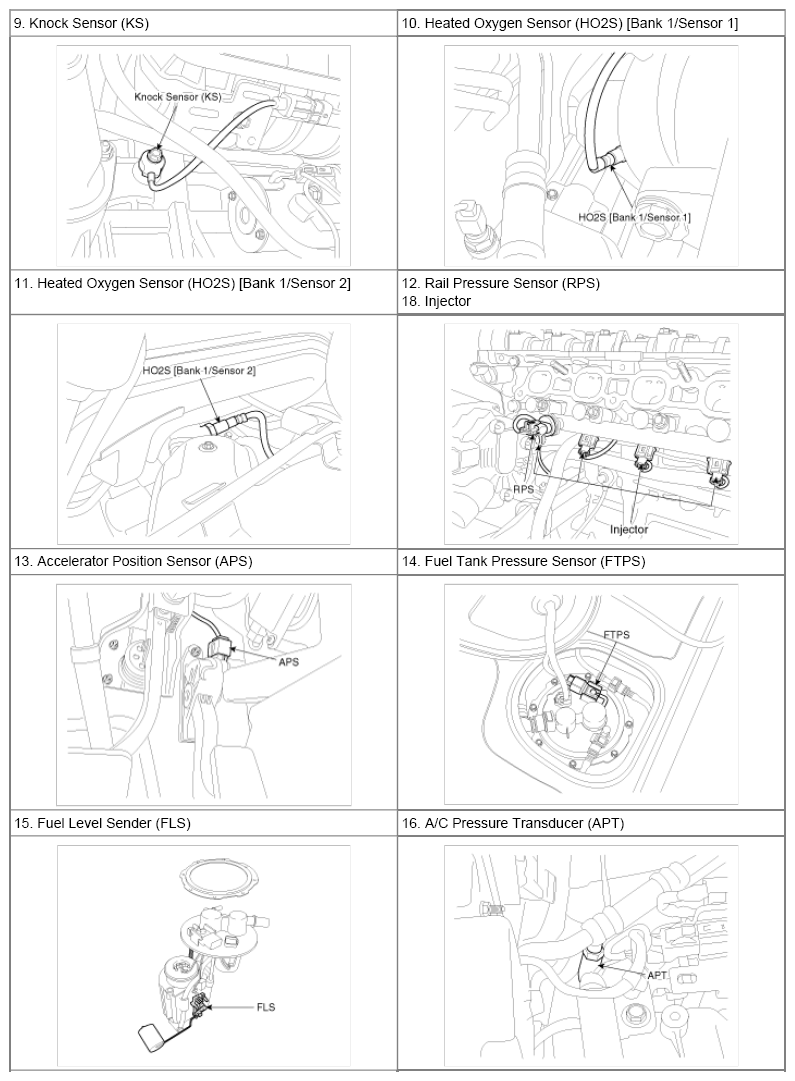 | 9. Knock Sensor (KS) | 10. Heated Oxygen Sensor (HO2S) [Bank 1/Sensor 1] |
|---|---|
| Knock Sensor (KS) | HO2S [Bank 1/Sensor 1] |
| 11. Heated Oxygen Sensor (HO2S) [Bank 1/Sensor 2] | 12. Rail Pressure Sensor (RPS) 18. Injector |
| HO2S [Bank 1/Sensor 2] | RPS Injector |
| 13. Accelerator Position Sensor (APS) | 14. Fuel Tank Pressure Sensor (FTPS) |
| APS | FTPS |
| 15. Fuel Level Sender (FLS) | 16. A/C Pressure Transducer (APT) |
| FLS | APT |