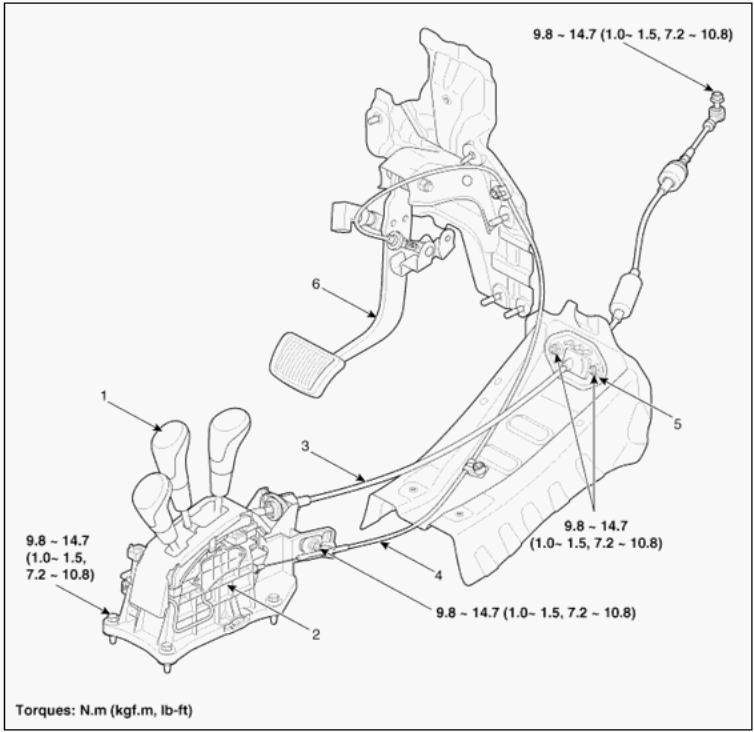 9.8 ~ 14.7 (1.0~ 1.5, 7.2 ~ 10.8)

6

1

3

5

9.8 ~ 14.7
(1.0~ 1.5,
7.2 ~ 10.8)

9.8 ~ 14.7
(1.0~ 1.5, 7.2 ~ 10.8)

4

9.8 ~ 14.7 (1.0~ 1.5, 7.2 ~ 10.8)

2

Torques: N.m (kgf.m, lb-ft)