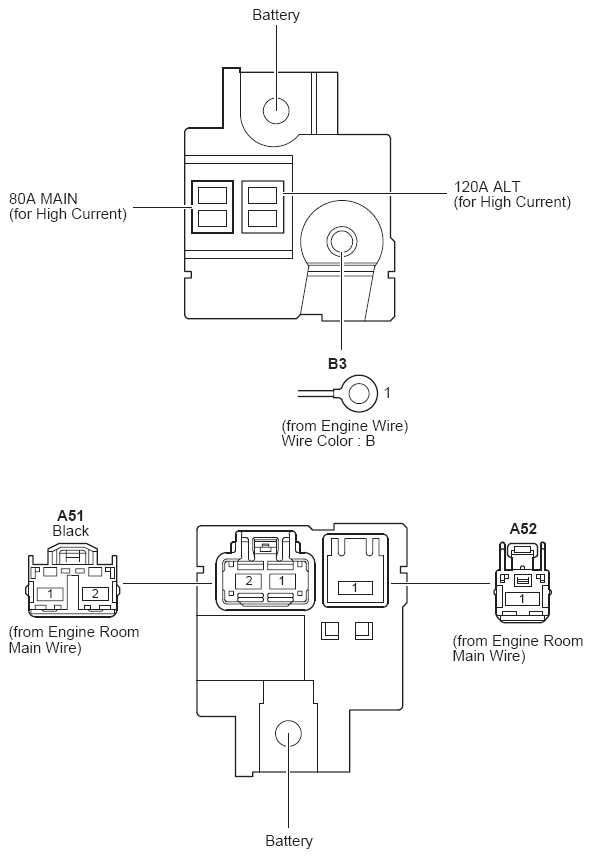 Battery

80A MAIN
(for High Current)

120A ALT
(for High Current)

B3

1

(from Engine Wire)
Wire Color : B

A51
Black

1 2

(from Engine Room Main Wire)

2 1

1

A52

1

(from Engine Room Main Wire)

Battery