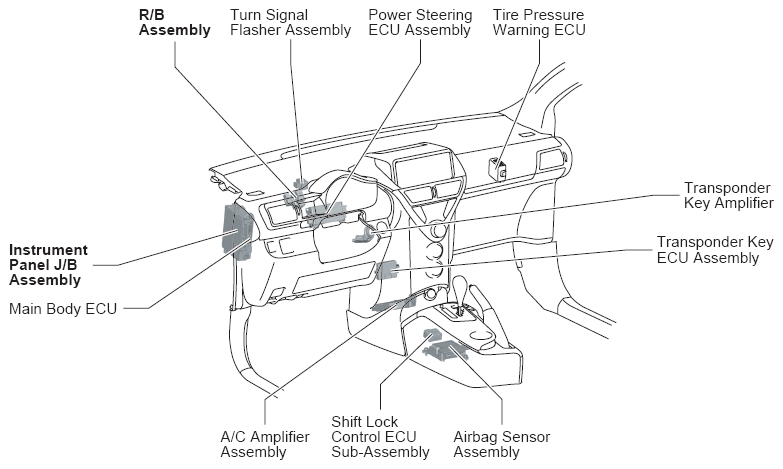 R/B Assembly

Turn Signal Flasher Assembly

Power Steering ECU Assembly

Tire Pressure Warning ECU

Transponder Key Amplifier

Transponder Key ECU Assembly

Instrument Panel J/B Assembly

Main Body ECU

A/C Amplifier Assembly

Shift Lock Control ECU Sub-Assembly

Airbag Sensor Assembly