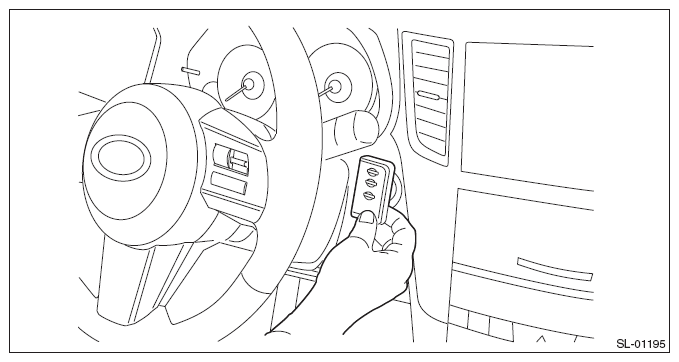 SL-01195