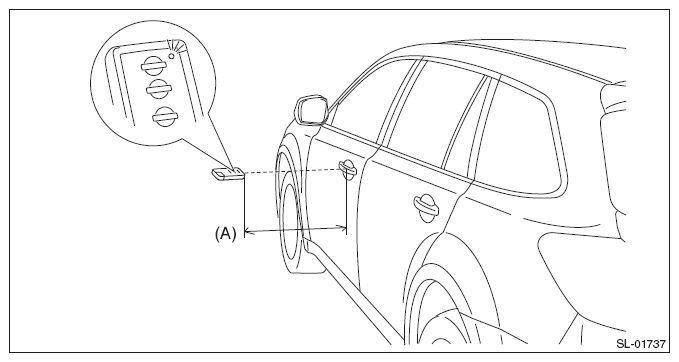 (A)

SL-01737