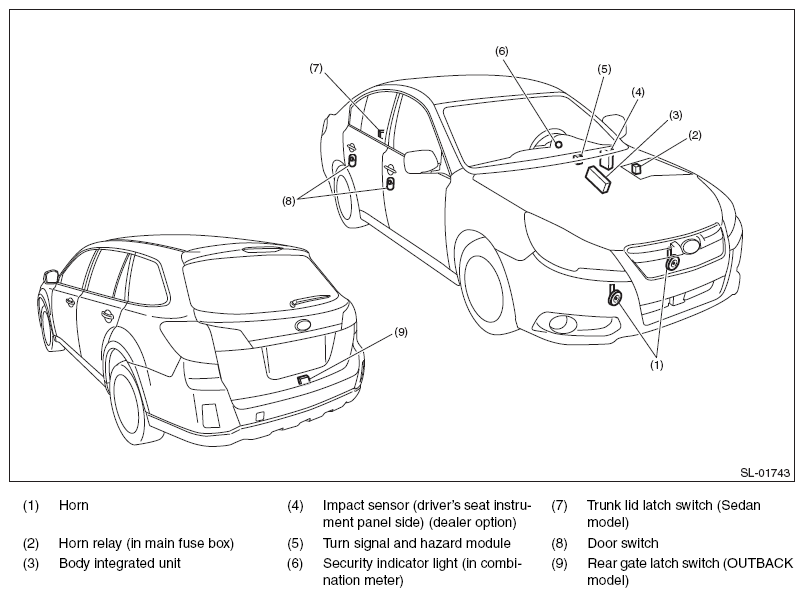 (7)
(6)
(5)
(4)
(3)
(2)
(8)
(9)
(1)
SL-01743

(1) Horn
(2) Horn relay (in main fuse box)
(3) Body integrated unit

(4) Impact sensor (driver's seat instrument panel side) (dealer option)
(5) Turn signal and hazard module
(6) Security indicator light (in combination meter)

(7) Trunk lid latch switch (Sedan model)
(8) Door switch
(9) Rear gate latch switch (OUTBACK model)