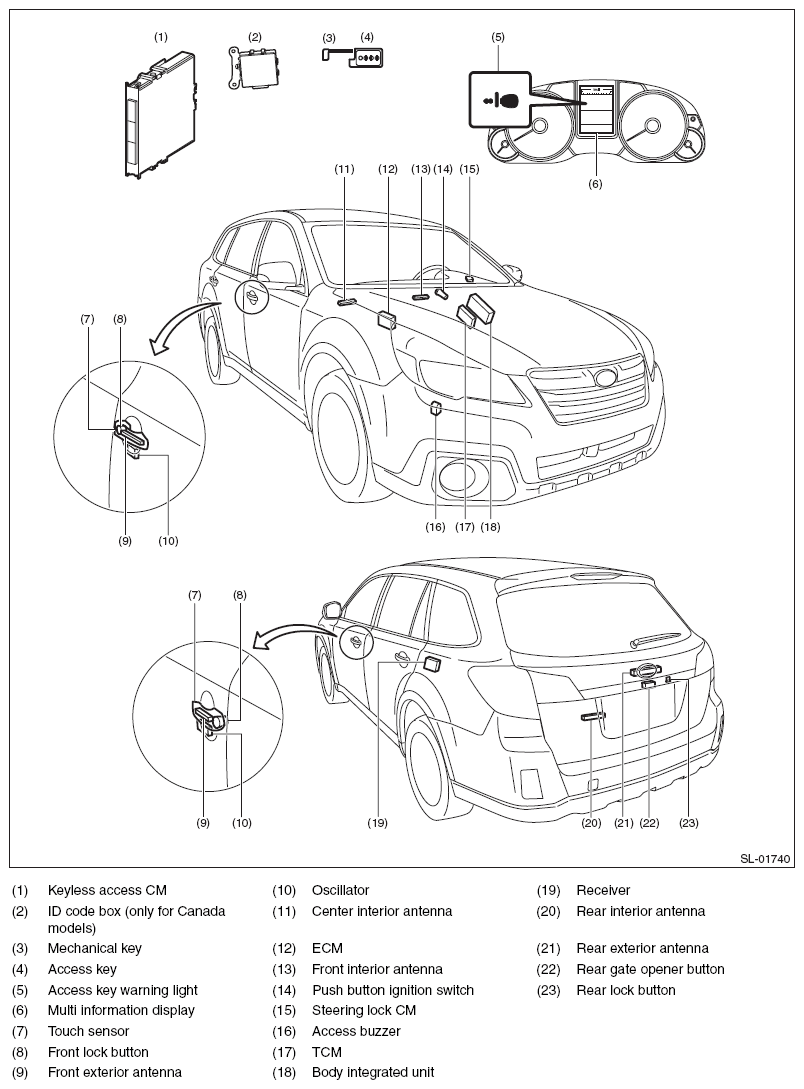 (1) (2) (3) (4) (5) (6)

(11) (12) (13) (14) (15)

(7) (8) (9) (10)

(16) (17) (18)

(7) (8) (9) (10)

(19) (20) (21) (22) (23)

SL-01740

(1) Keyless access CM
(2) ID code box (only for Canada models)
(3) Mechanical key
(4) Access key
(5) Access key warning light
(6) Multi information display
(7) Touch sensor
(8) Front lock button
(9) Front exterior antenna

(10) Oscillator
(11) Center interior antenna
(12) ECM
(13) Front interior antenna
(14) Push button ignition switch
(15) Steering lock CM
(16) Access buzzer
(17) TCM
(18) Body integrated unit

(19) Receiver
(20) Rear interior antenna
(21) Rear exterior antenna
(22) Rear gate opener button
(23) Rear lock button