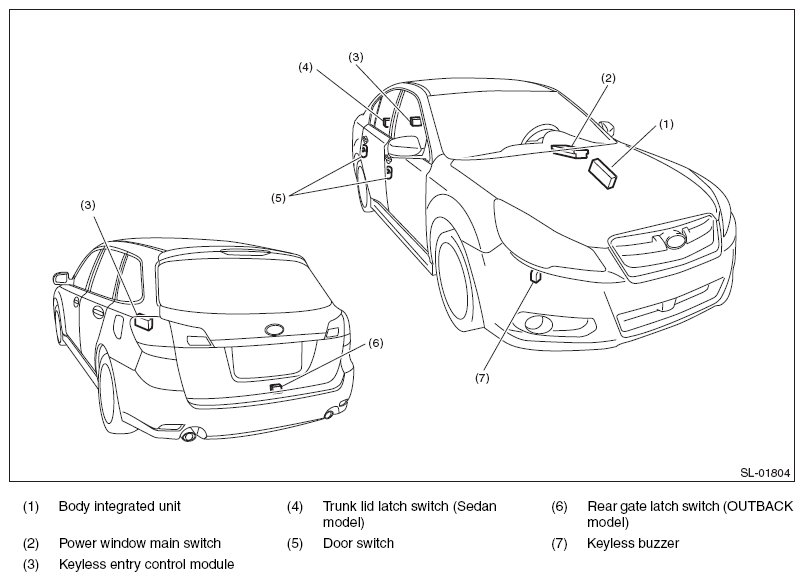 (4)
(3)
(2)
(1)
(5)
(3)
(6)
(7)
SL-01804

(1) Body integrated unit
(2) Power window main switch
(3) Keyless entry control module
(4) Trunk lid latch switch (Sedan model)
(5) Door switch
(6) Rear gate latch switch (OUTBACK model)
(7) Keyless buzzer