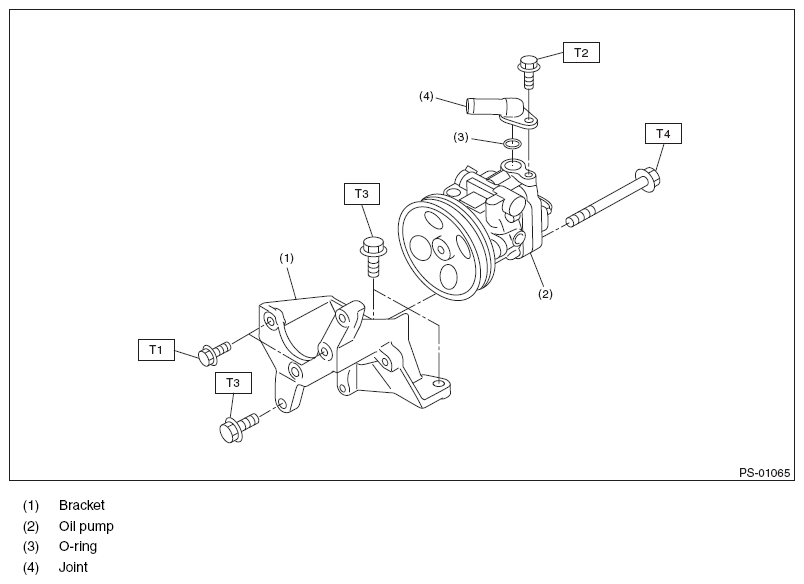 T2

(4)

(3)

T4

T3

(1)

(2)

T1

T3

PS-01065

(1) Bracket
(2) Oil pump
(3) O-ring
(4) Joint