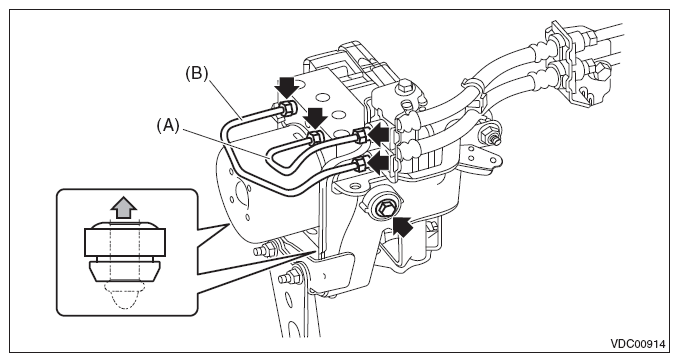 (B)
(A)
VDC00914