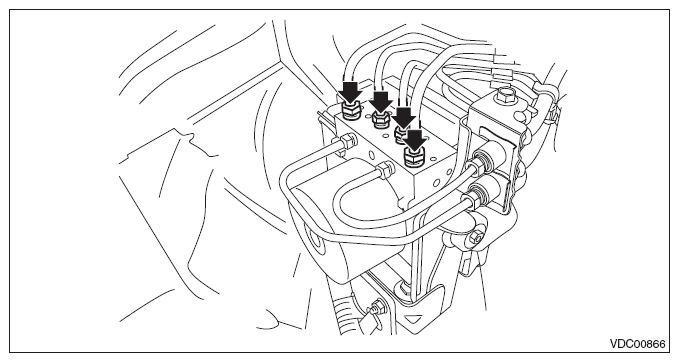 VDC00866