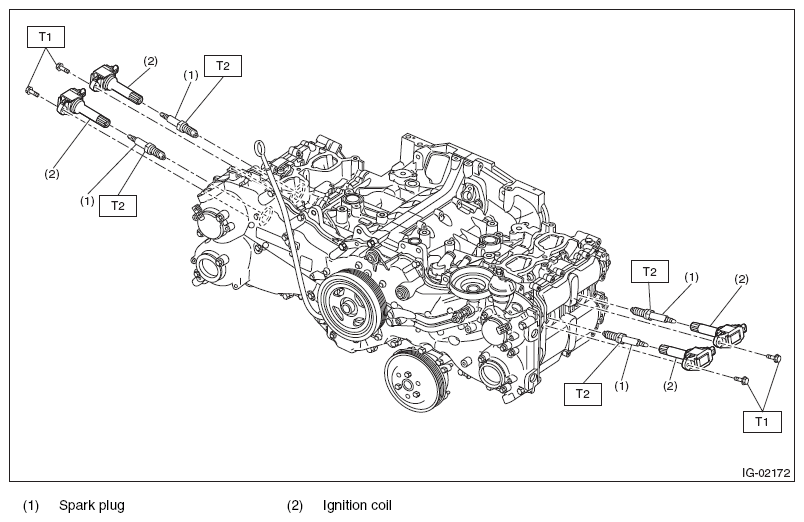 T1
(2)
(1)
T2
(2)
(1)
T2
T2
(1)
(2)
T2
(1)
(2)
T1
IG-02172

(1) Spark plug (2) Ignition coil