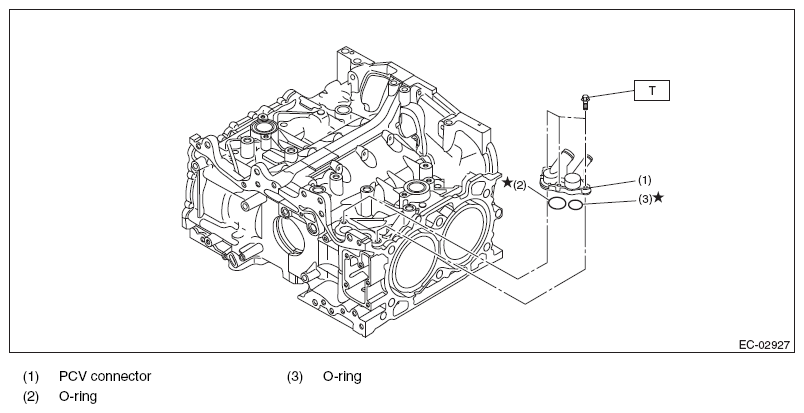 T

(1)

★(2)

(3)★

EC-02927

(1) PCV connector

(2) O-ring

(3) O-ring