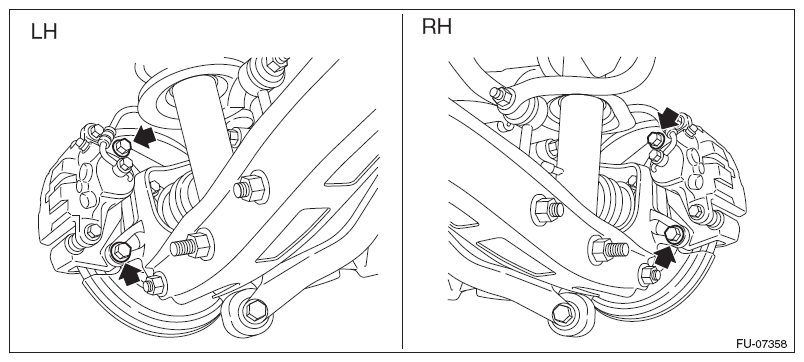 LH

RH

FU-07358