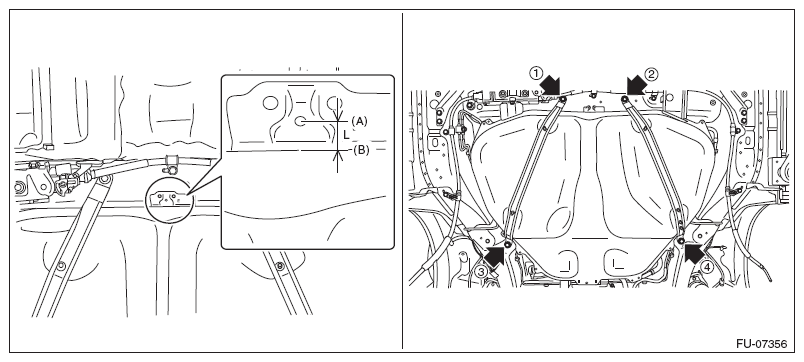 (A)
L
(B)
①
②
③
④
FU-07356