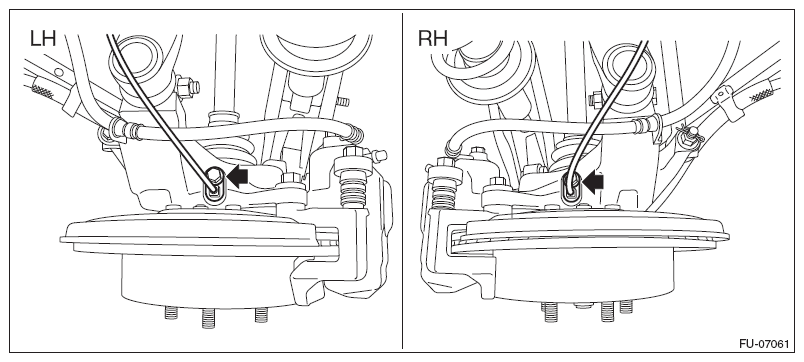 LH

RH

FU-07061