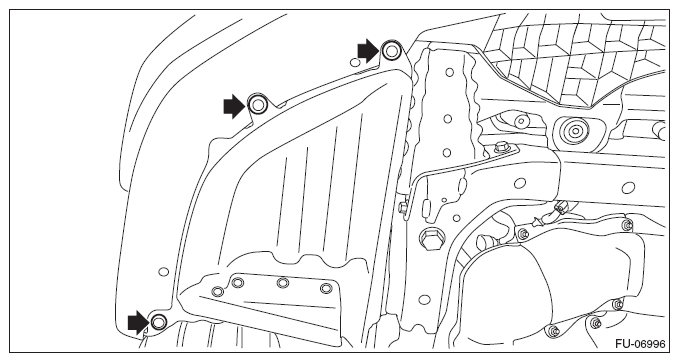 FU-06996