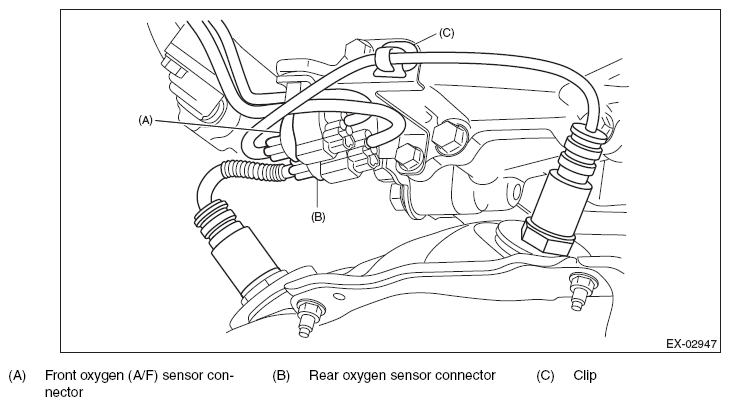 (C)

(A)

(B)

EX-02947

(A) Front oxygen (A/F) sensor connector

(B) Rear oxygen sensor connector

(C) Clip