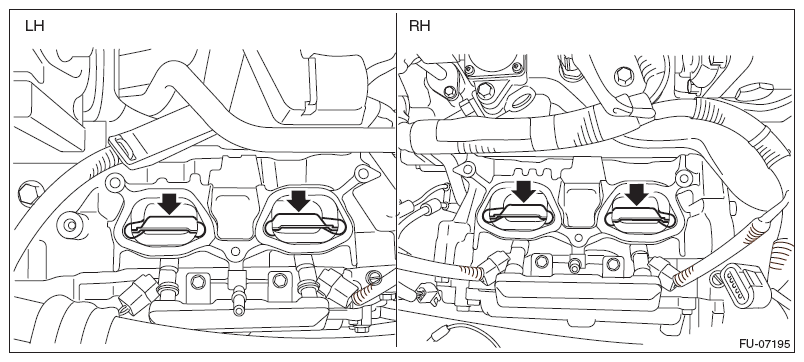 LH

RH

FU-07195