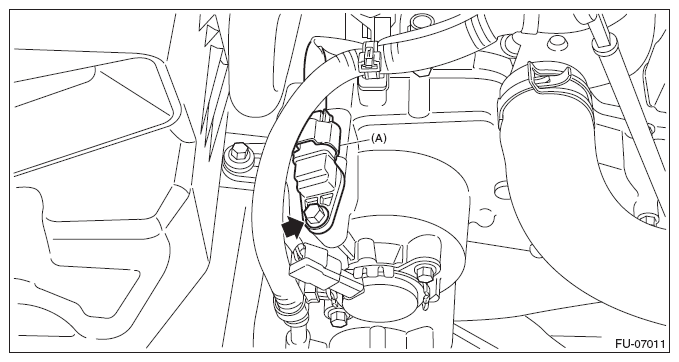 (A)

FU-07011