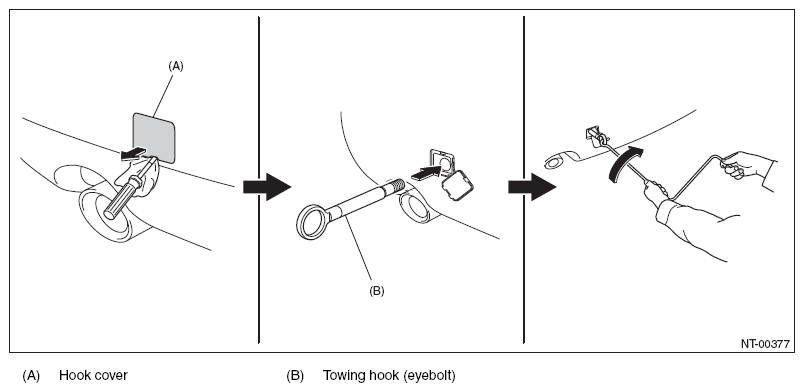 (A)

(B)

NT-00377

(A) Hook cover (B) Towing hook (eyebolt)