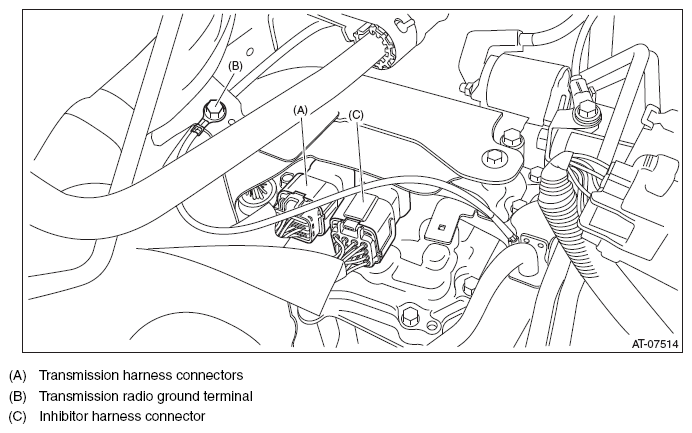 (B)
(A)
(C)
AT-07514

(A) Transmission harness connectors
(B) Transmission radio ground terminal
(C) Inhibitor harness connector