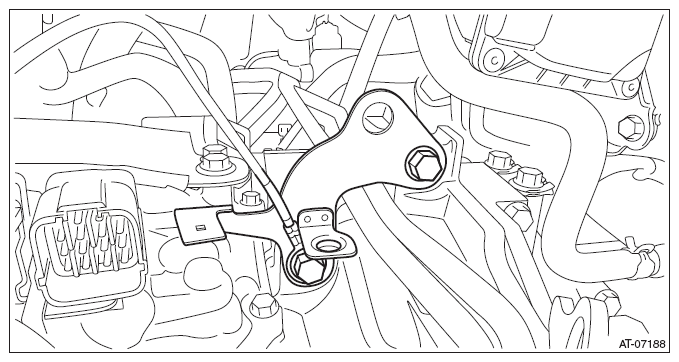 AT-07188