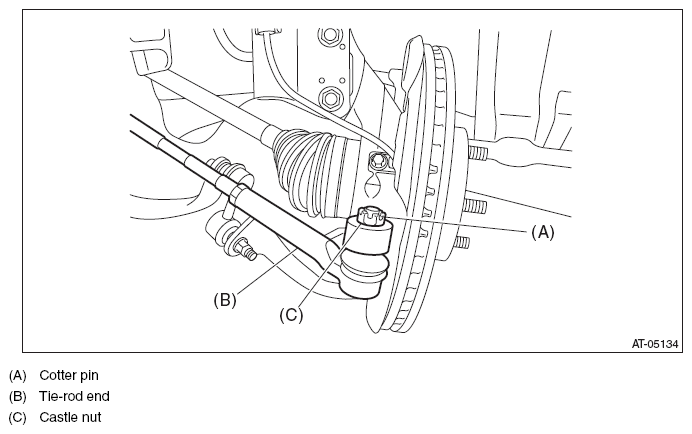 (A)

(B)

(C)

AT-05134

(A) Cotter pin
(B) Tie-rod end
(C) Castle nut