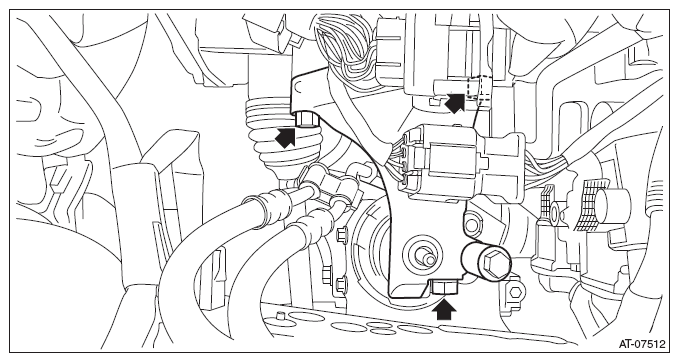 AT-07512