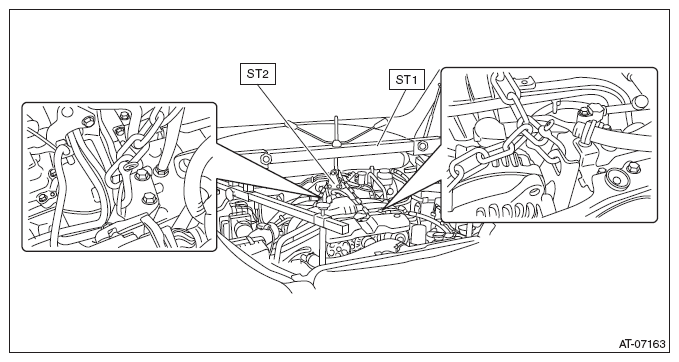 ST2
ST1
AT-07163