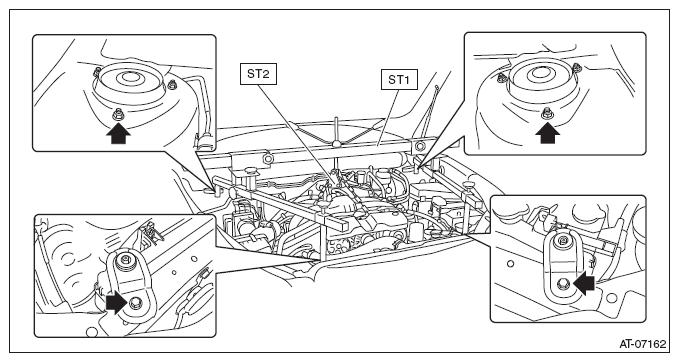 ST2
ST1
AT-07162