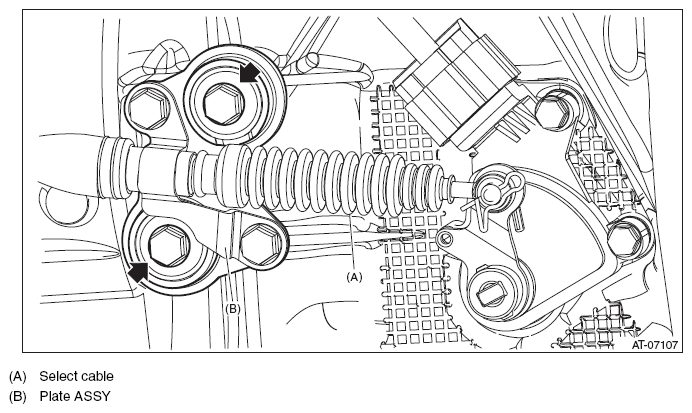 (A)

(B)

AT-07107

(A) Select cable
(B) Plate ASSY