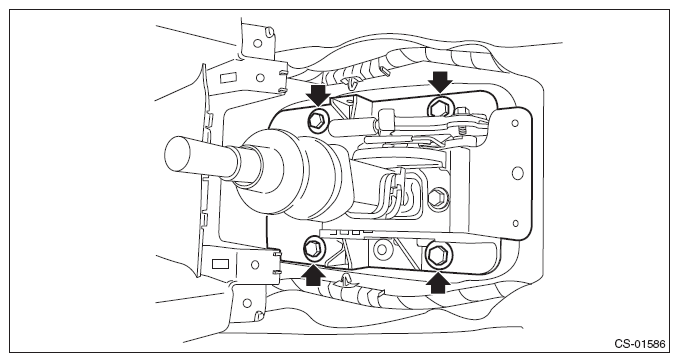 CS-01586