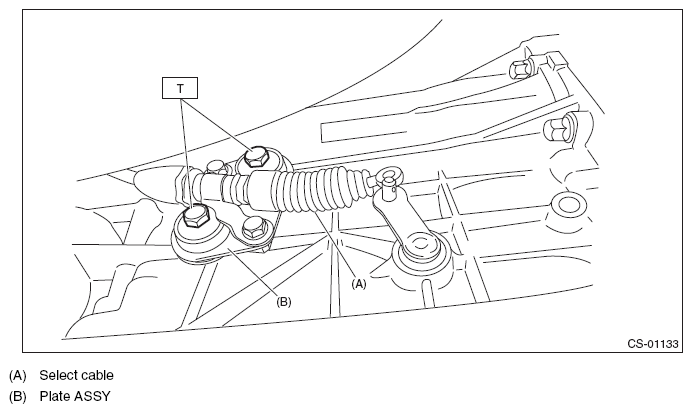 T

(A)

(B)

CS-01133

(A) Select cable

(B) Plate ASSY