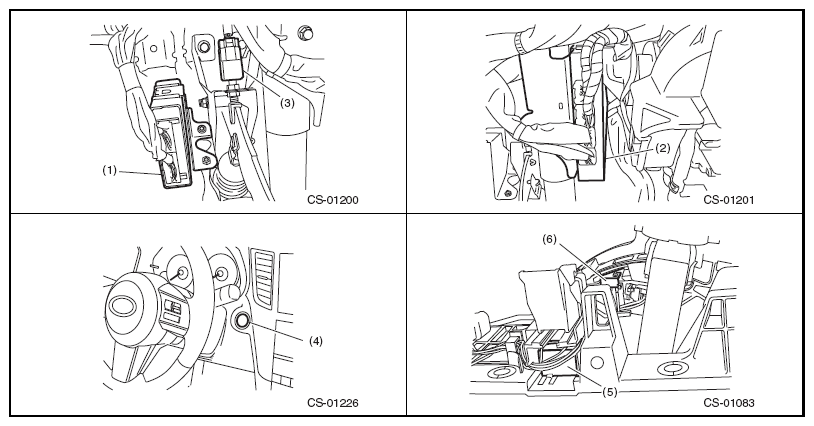 (3)

(1)

CS-01200

(2)

CS-01201

(4)

CS-01226

(6)

(5)

CS-01083