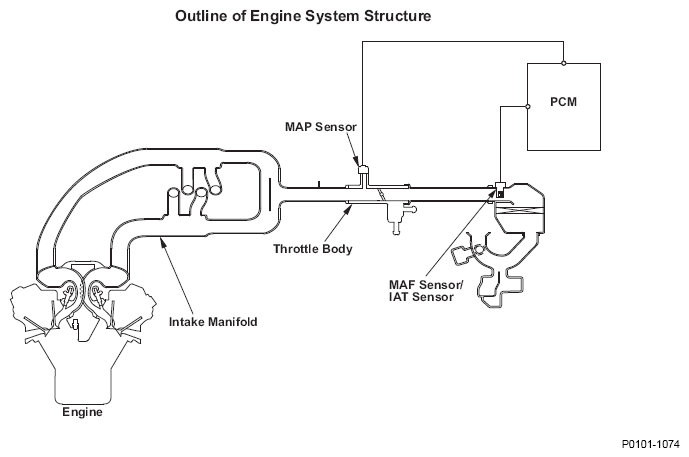 Outline of Engine System Structure

PCM

MAP Sensor

Throttle Body

MAF Sensor/ IAT Sensor

Intake Manifold

Engine

P0101-1074