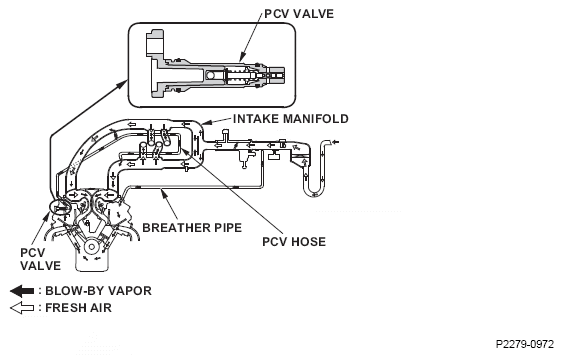 PCV VALVE

INTAKE MANIFOLD

BREATHER PIPE

PCV HOSE

PCV VALVE

: BLOW-BY VAPOR
: FRESH AIR

P2279-0972