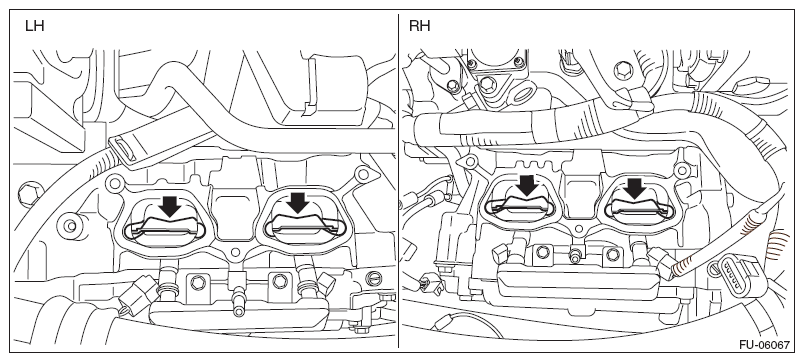 LH

RH

FU-06067