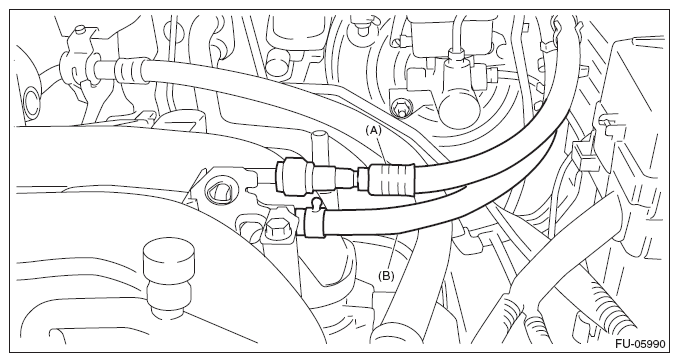 (A)

(B)

FU-05990